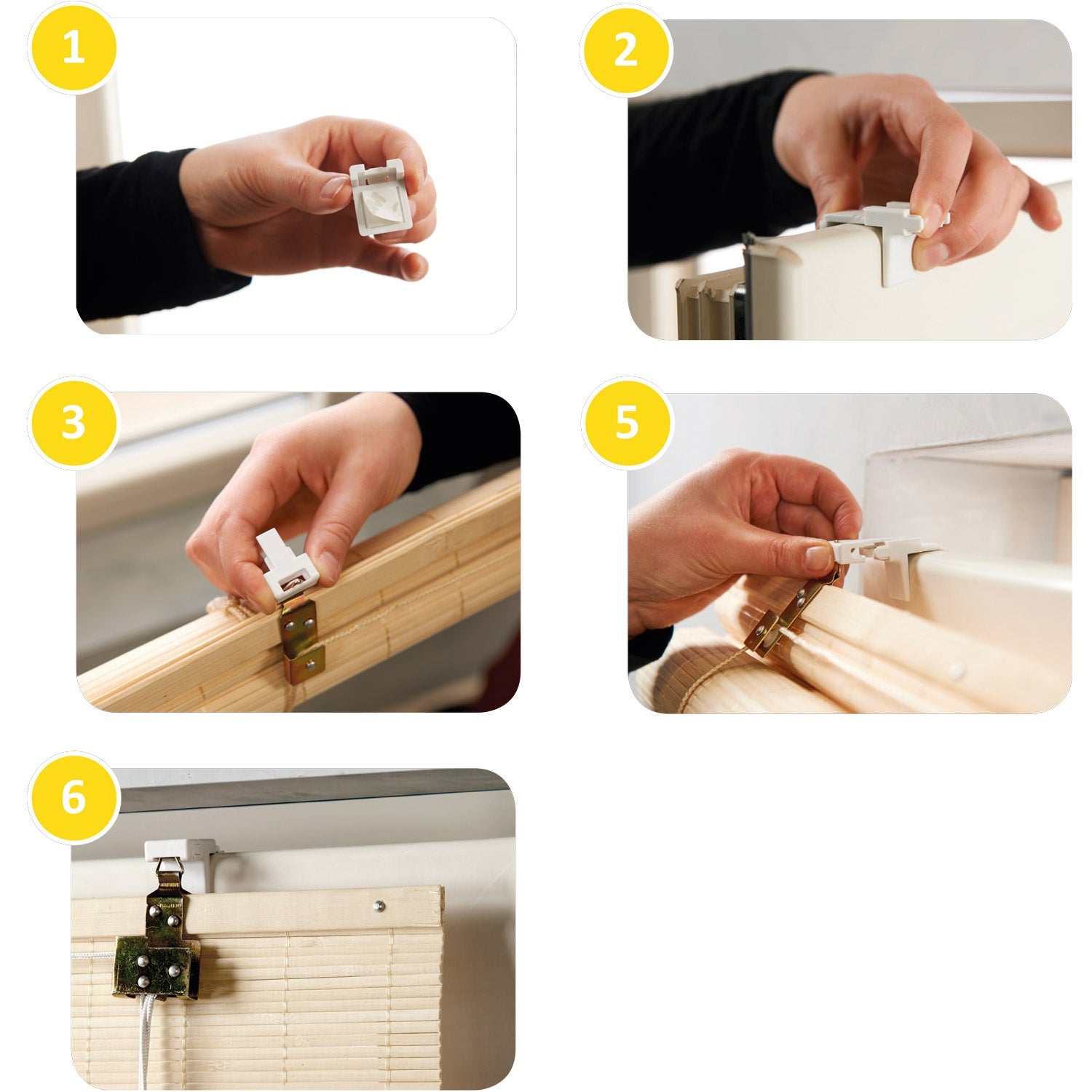 1

2

3

5

6