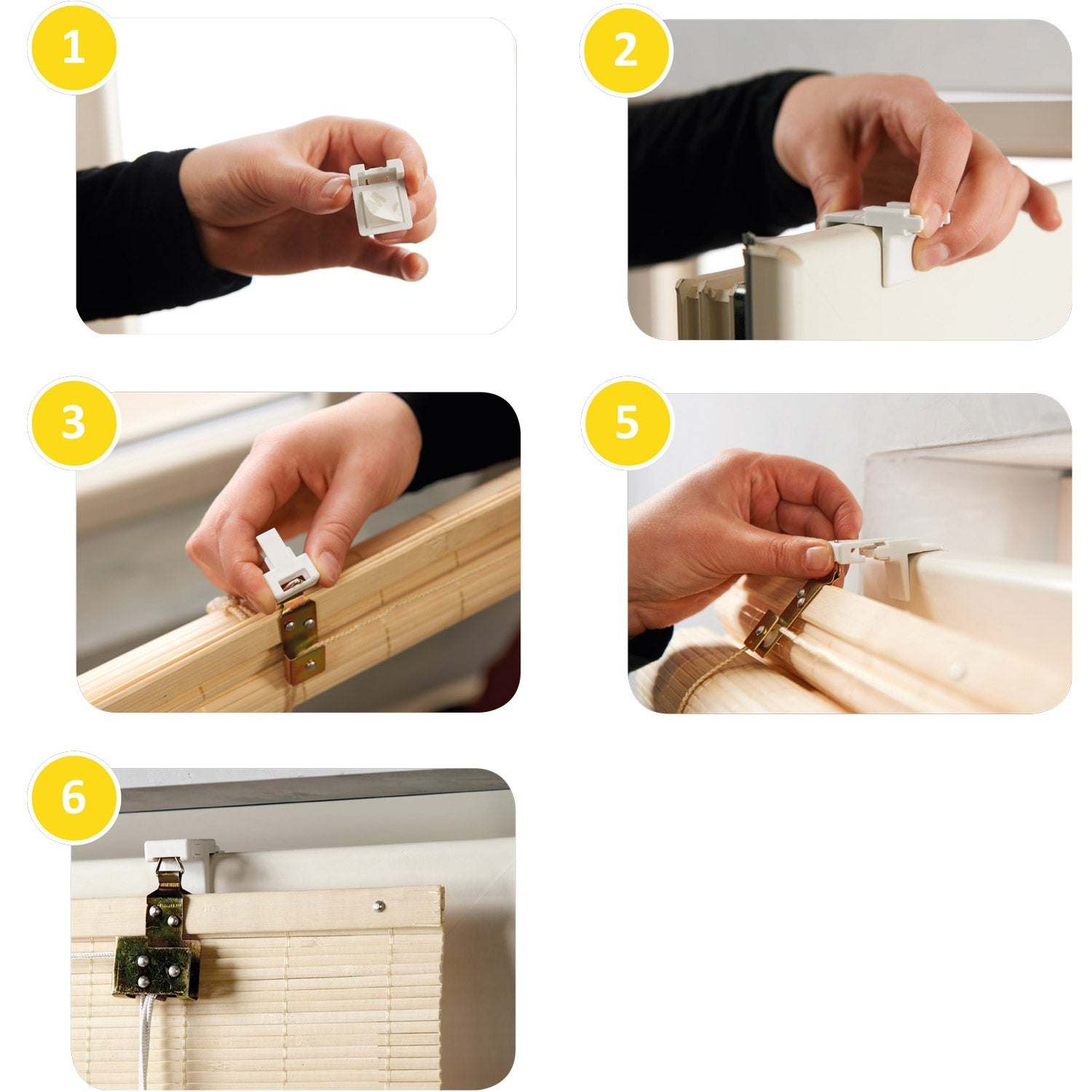 1

2

3

5

6